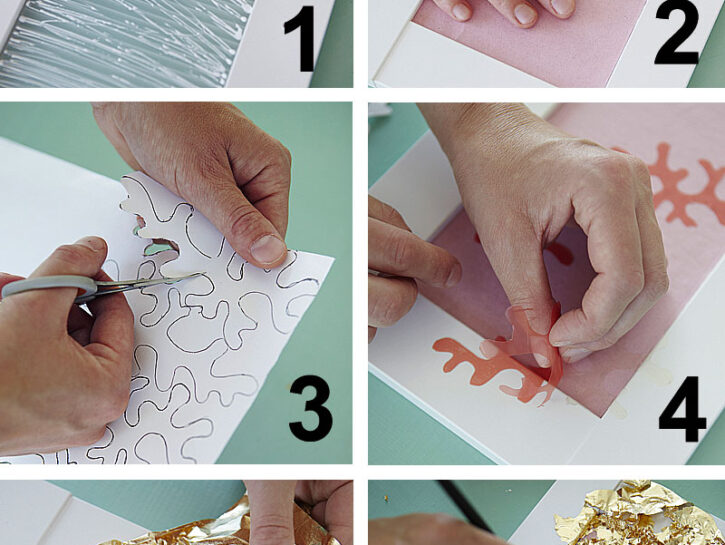 1

2

3

4